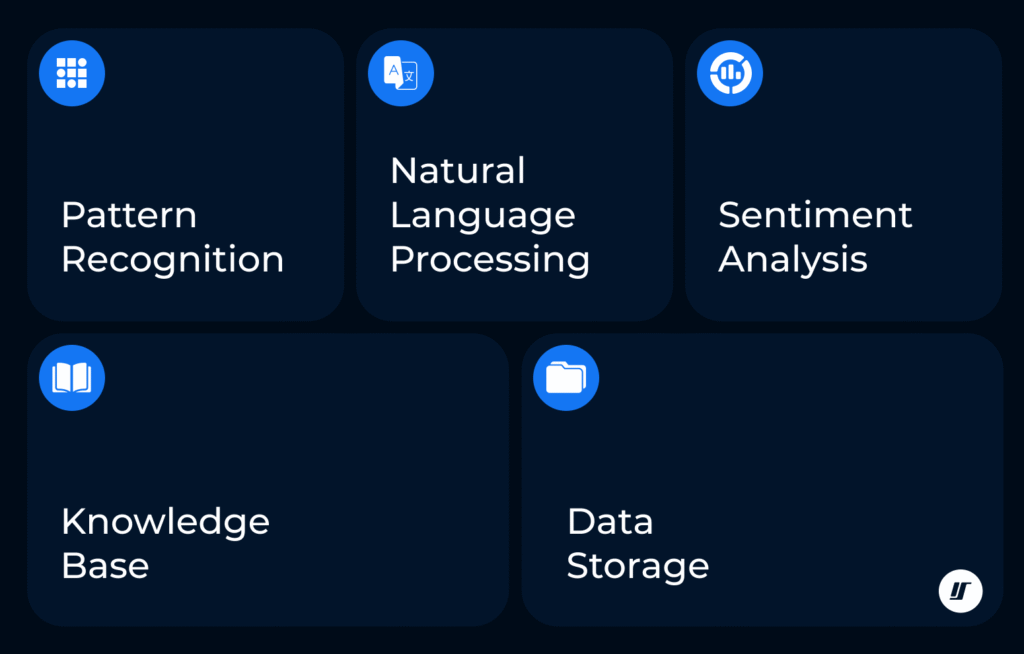 Pattern Recognition

Natural Language Processing

Sentiment Analysis

Knowledge Base

Data Storage